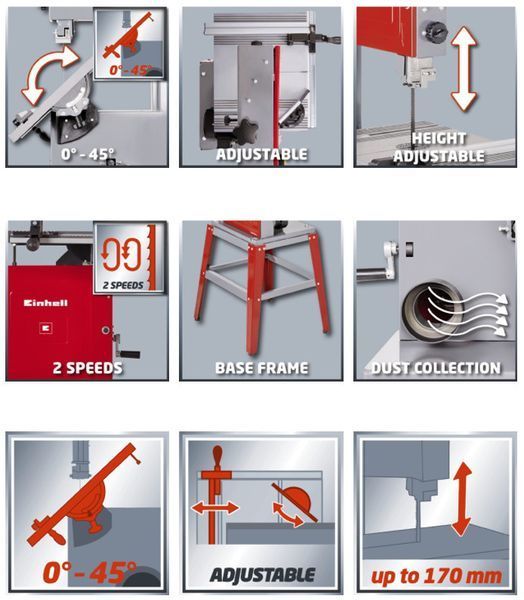 0° - 45°
0° - 45°

ADJUSTABLE

HEIGHT ADJUSTABLE

2 SPEEDS
Einhell
2 SPEEDS

BASE FRAME

DUST COLLECTION

0° - 45°

ADJUSTABLE

up to 170 mm